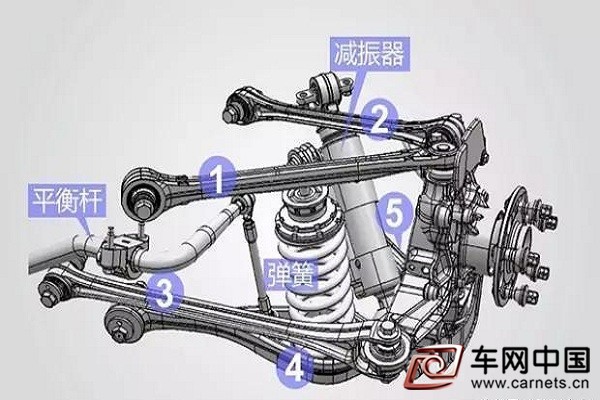 减振器
2
1
平衡杆
5
弹簧
3
4
车网中国
www.carnets.cn